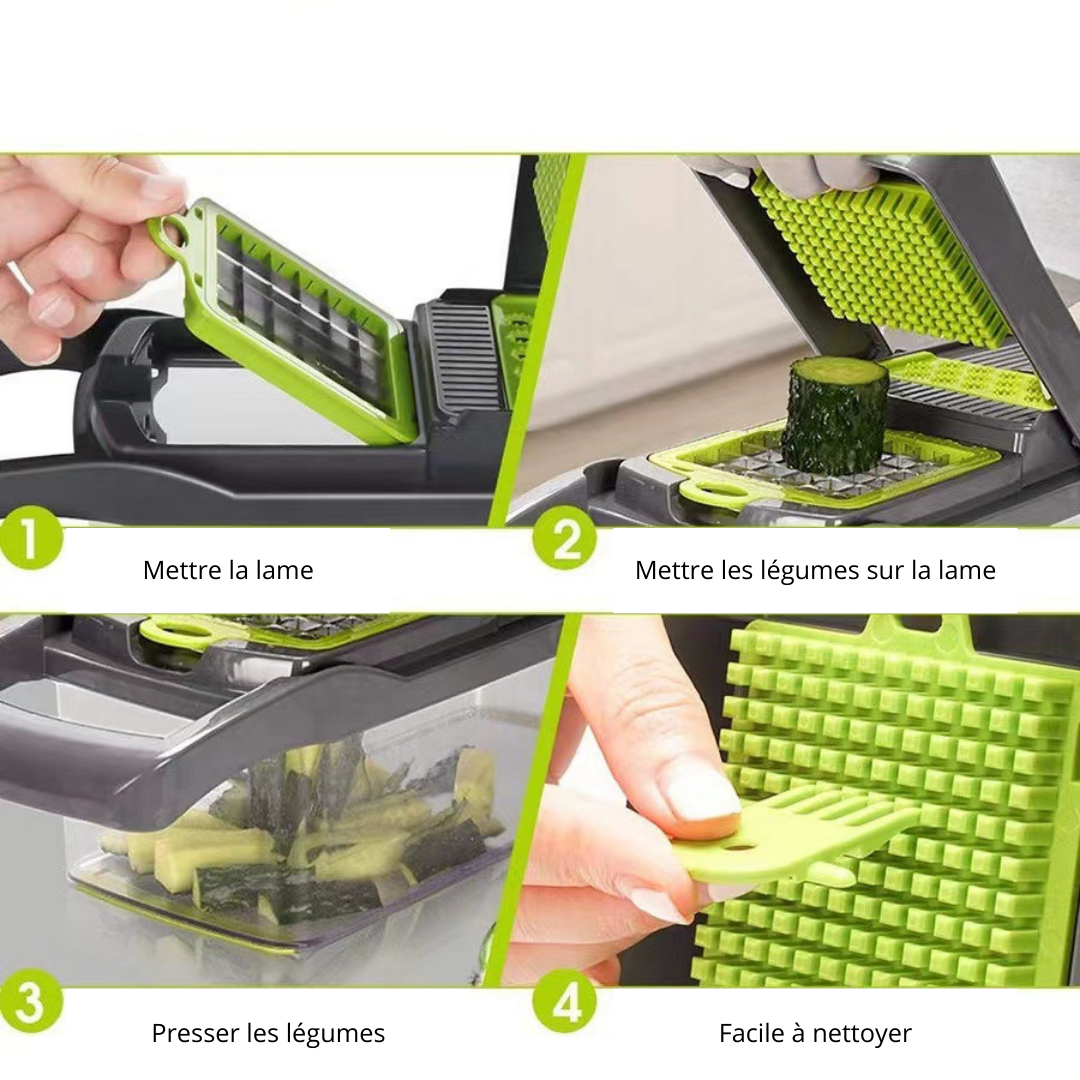 1

Mettre la lame

2

Mettre les légumes sur la lame

3

Presser les légumes

4

Facile à nettoyer